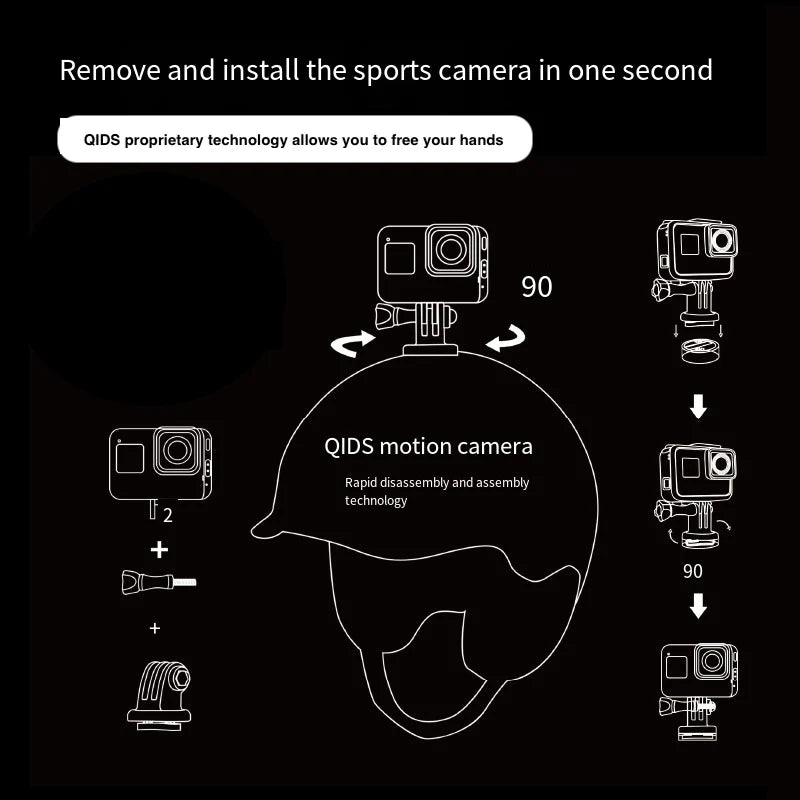 Remove and install the sports camera in one second

QIDS proprietary technology allows you to free your hands

90

QIDS motion camera

Rapid disassembly and assembly technology

2

+

+

90